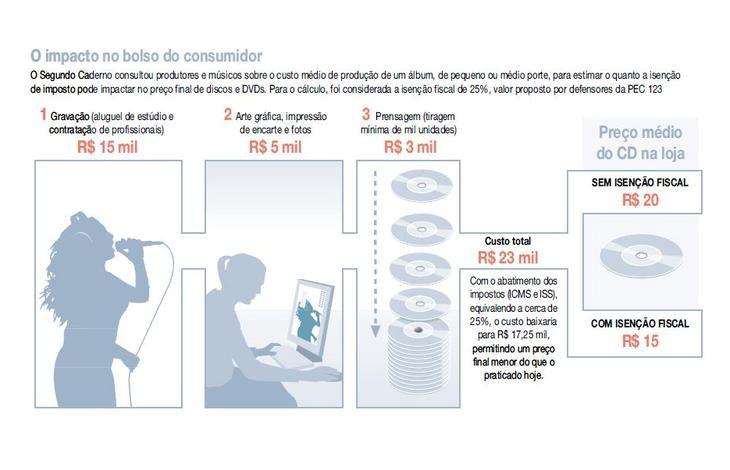 O impacto no bolso do consumidor

O Segundo Caderno consultou produtores e músicos sobre o custo médio de produção de um álbum, de pequeno ou médio porte, para estimar o quanto a isenção de imposto pode impactar no preço final de discos e DVDs. Para o cálculo, foi considerada a isenção fiscal de 25%, valor proposto por defensores da PEC 123

1 Gravação (aluguel de estúdio e contratação de profissionais)
R$ 15 mil

2 Arte gráfica, impressão de encarte e fotos
R$ 5 mil

3 Prensagem (tiragem mínima de mil unidades)
R$ 3 mil

Custo total
R$ 23 mil

Com o abatimento dos impostos (ICMS e ISS), equivalendo a cerca de 25%, o custo baixaria para R$ 17,25 mil, permitindo um preço final menor do que o praticado hoje.

Preço médio do CD na loja

SEM ISENÇÃO FISCAL
R$ 20

COM ISENÇÃO FISCAL
R$ 15